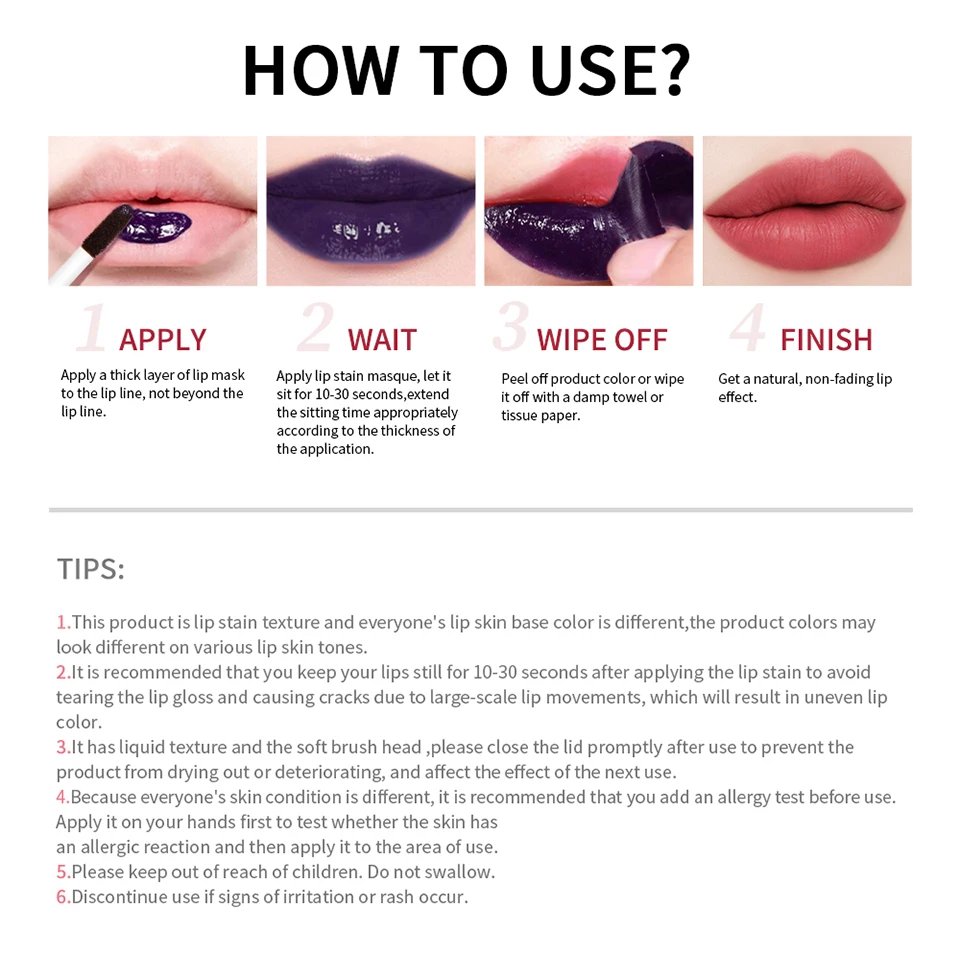 HOW TO USE?

1 APPLY
Apply a thick layer of lip mask to the lip line, not beyond the lip line.

2 WAIT
Apply lip stain masque, let it sit for 10-30 seconds,extend the sitting time appropriately according to the thickness of the application.

3 WIPE OFF
Peel off product color or wipe it off with a damp towel or tissue paper.

4 FINISH
Get a natural, non-fading lip effect.

TIPS:

1.This product is lip stain texture and everyone's lip skin base color is different,the product colors may look different on various lip skin tones.
2.It is recommended that you keep your lips still for 10-30 seconds after applying the lip stain to avoid tearing the lip gloss and causing cracks due to large-scale lip movements, which will result in uneven lip color.
3.It has liquid texture and the soft brush head ,please close the lid promptly after use to prevent the product from drying out or deteriorating, and affect the effect of the next use.
4.Because everyone's skin condition is different, it is recommended that you add an allergy test before use. Apply it on your hands first to test whether the skin has an allergic reaction and then apply it to the area of use.
5.Please keep out of reach of children. Do not swallow.
6.Discontinue use if signs of irritation or rash occur.