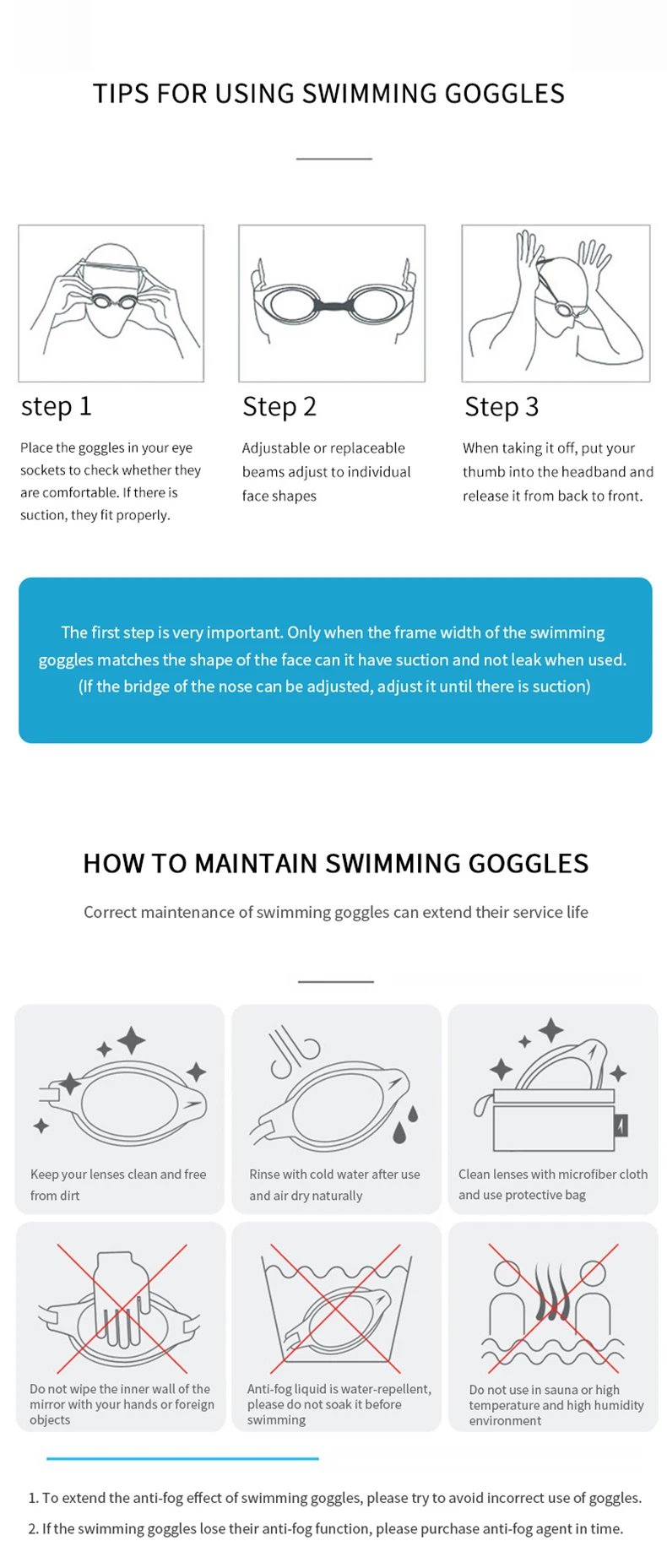 TIPS FOR USING SWIMMING GOGGLES

step 1

Place the goggles in your eye sockets to check whether they are comfortable. If there is suction, they fit properly.

Step 2

Adjustable or replaceable beams adjust to individual face shapes

Step 3

When taking it off, put your thumb into the headband and release it from back to front.

The first step is very important. Only when the frame width of the swimming goggles matches the shape of the face can it have suction and not leak when used. (If the bridge of the nose can be adjusted, adjust it until there is suction)

HOW TO MAINTAIN SWIMMING GOGGLES

Correct maintenance of swimming goggles can extend their service life

Keep your lenses clean and free from dirt

Rinse with cold water after use and air dry naturally

Clean lenses with microfiber cloth and use protective bag

Do not wipe the inner wall of the mirror with your hands or foreign objects

Anti-fog liquid is water-repellent, please do not soak it before swimming

Do not use in sauna or high temperature and high humidity environment

1. To extend the anti-fog effect of swimming goggles, please try to avoid incorrect use of goggles.

2. If the swimming goggles lose their anti-fog function, please purchase anti-fog agent in time.