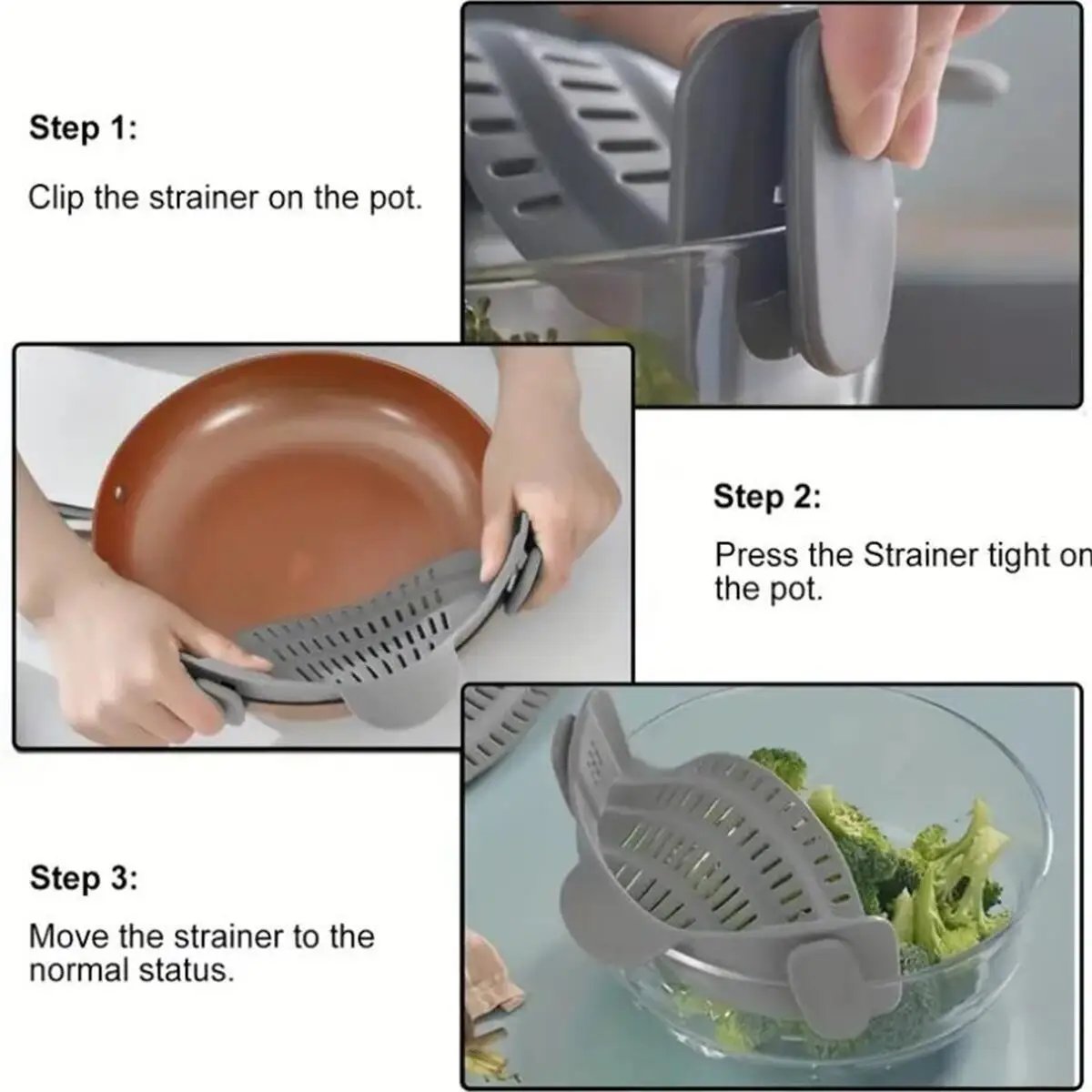 Step 1:

Clip the strainer on the pot.

Step 2:

Press the Strainer tight on the pot.

Step 3:

Move the strainer to the normal status.