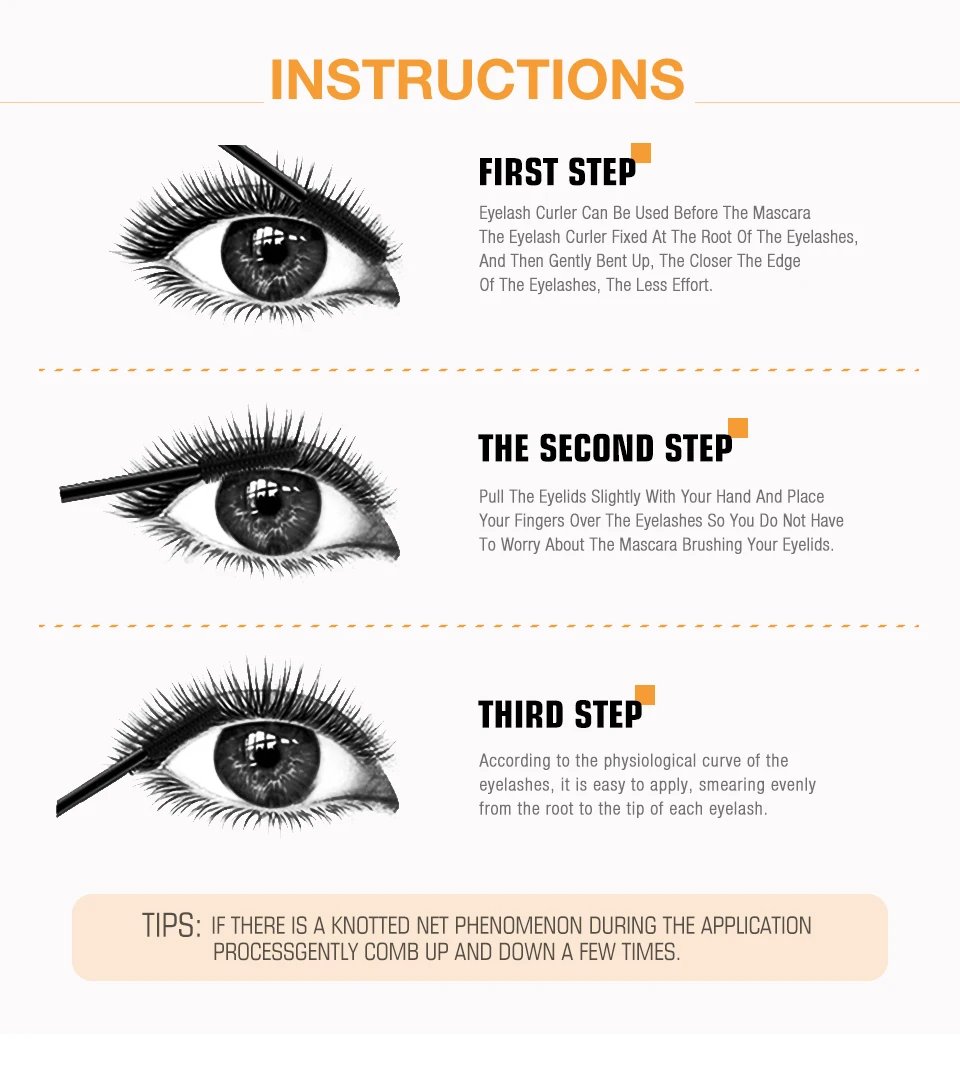 INSTRUCTIONS

FIRST STEP

Eyelash Curler Can Be Used Before The Mascara The Eyelash Curler Fixed At The Root Of The Eyelashes, And Then Gently Bent Up, The Closer The Edge Of The Eyelashes, The Less Effort.

THE SECOND STEP

Pull The Eyelids Slightly With Your Hand And Place Your Fingers Over The Eyelashes So You Do Not Have To Worry About The Mascara Brushing Your Eyelids.

THIRD STEP

According to the physiological curve of the eyelashes, it is easy to apply, smearing evenly from the root to the tip of each eyelash.

TIPS: IF THERE IS A KNOTTED NET PHENOMENON DURING THE APPLICATION PROCESSGENTLY COMB UP AND DOWN A FEW TIMES.