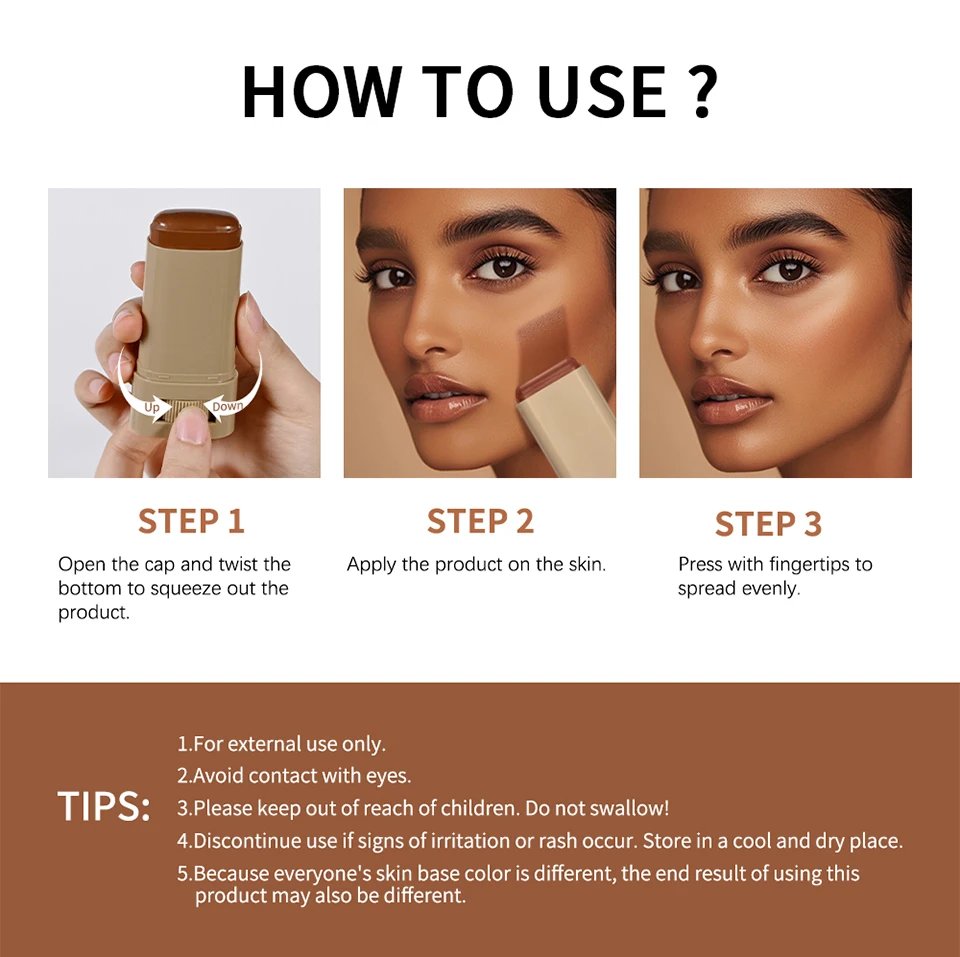 HOW TO USE ?

Up
Down

STEP 1
Open the cap and twist the bottom to squeeze out the product.

STEP 2
Apply the product on the skin.

STEP 3
Press with fingertips to spread evenly.

TIPS:
1.For external use only.
2.Avoid contact with eyes.
3.Please keep out of reach of children. Do not swallow!
4.Discontinue use if signs of irritation or rash occur. Store in a cool and dry place.
5.Because everyone's skin base color is different, the end result of using this product may also be different.