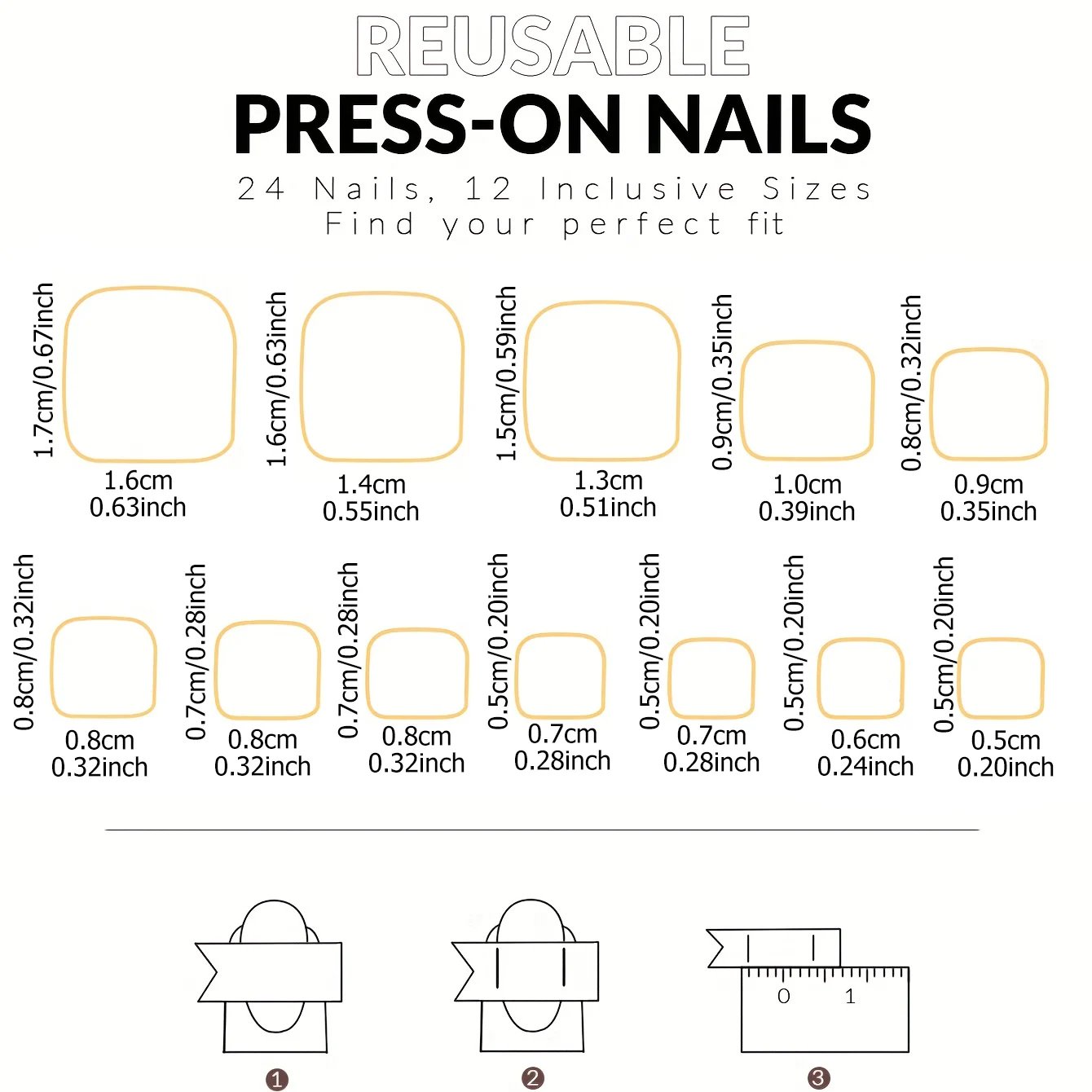 REUSABLE
PRESS-ON NAILS
24 Nails, 12 Inclusive Sizes
Find your perfect fit

1.7cm/0.67inch
1.6cm
0.63inch

1.6cm/0.63inch
1.4cm
0.55inch

1.5cm/0.59inch
1.3cm
0.51inch

0.9cm/0.35inch
1.0cm
0.39inch

0.8cm/0.32inch
0.9cm
0.35inch

0.8cm/0.32inch
0.8cm
0.32inch

0.7cm/0.28inch
0.8cm
0.32inch

0.7cm/0.28inch
0.8cm
0.32inch

0.5cm/0.20inch
0.7cm
0.28inch

0.5cm/0.20inch
0.7cm
0.28inch

0.5cm/0.20inch
0.6cm
0.24inch

0.5cm/0.20inch
0.5cm
0.20inch

0 1

❶ ❷ ❸