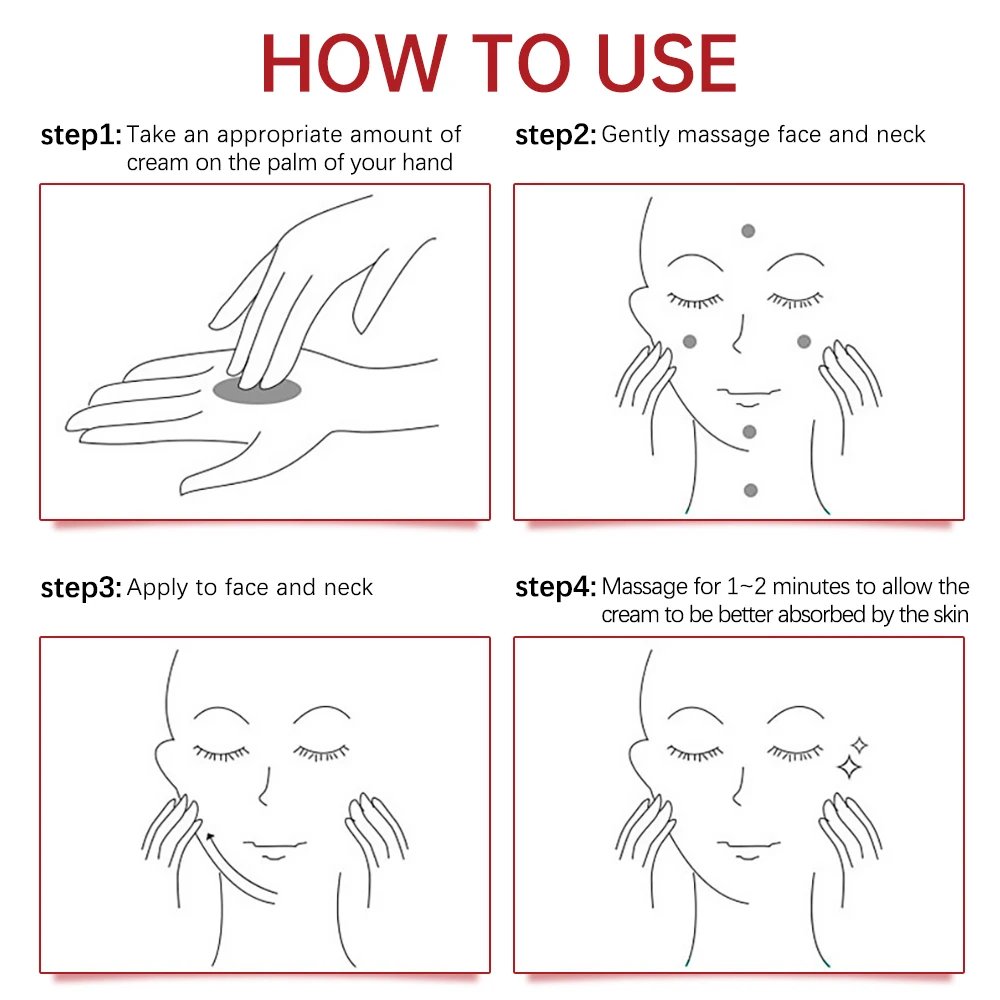 HOW TO USE

step1: Take an appropriate amount of cream on the palm of your hand

step2: Gently massage face and neck

step3: Apply to face and neck

step4: Massage for 1~2 minutes to allow the cream to be better absorbed by the skin